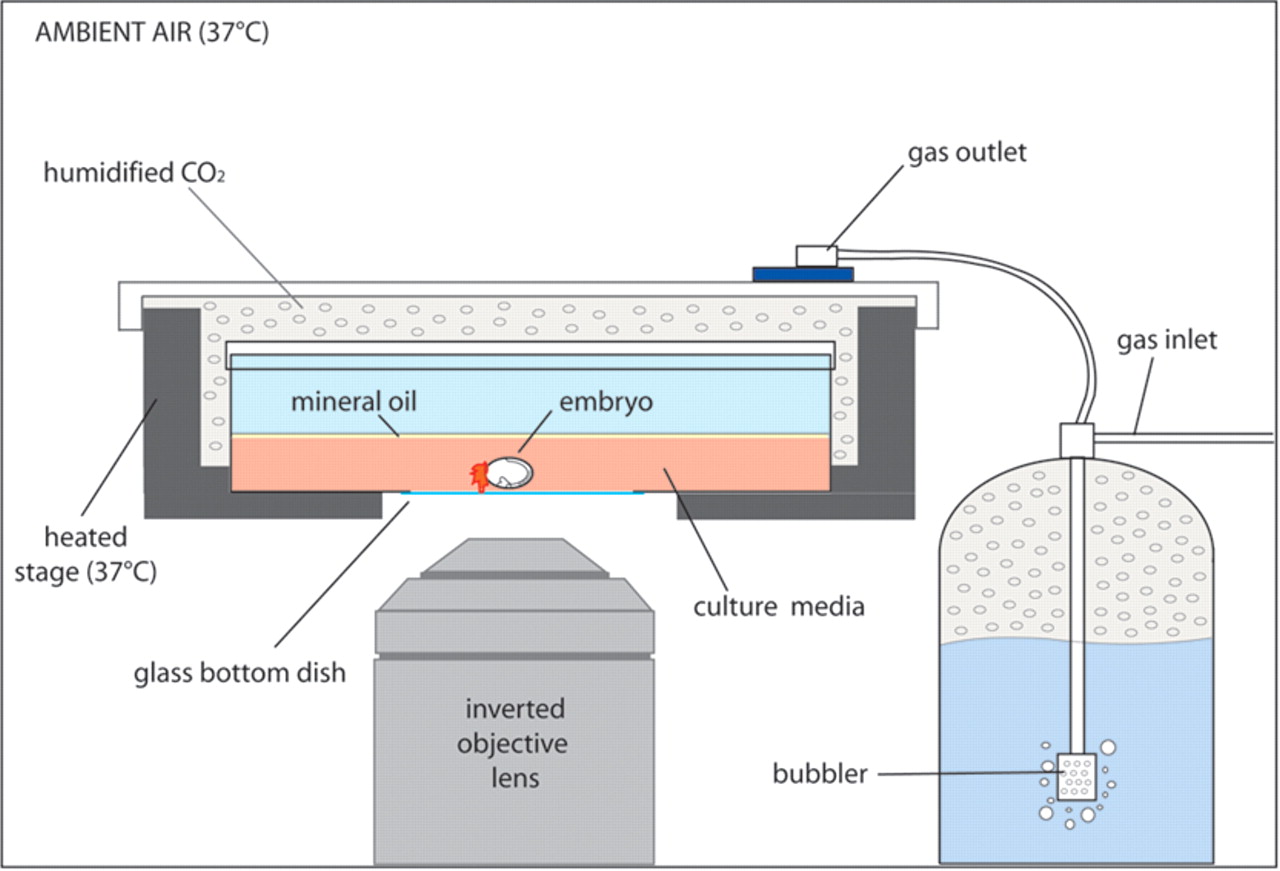 AMBIENT AIR (37°C)

humidified $CO_2$

gas outlet

gas inlet

mineral oil

embryo

heated stage (37°C)

culture media

glass bottom dish

inverted objective lens

bubbler