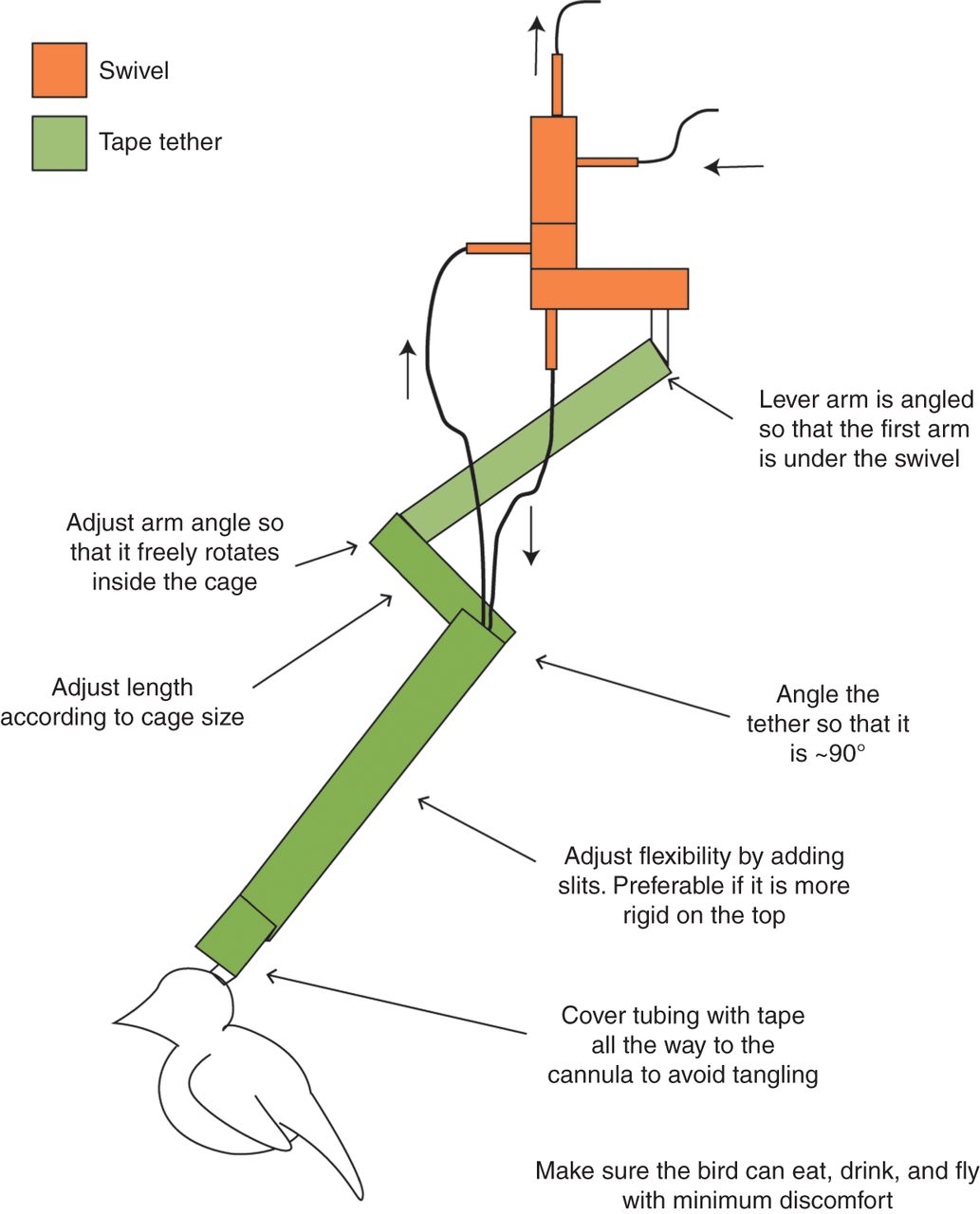 Swivel

Tape tether

Lever arm is angled so that the first arm is under the swivel

Adjust arm angle so that it freely rotates inside the cage

Adjust length according to cage size

Angle the tether so that it is ~90°

Adjust flexibility by adding slits. Preferable if it is more rigid on the top

Cover tubing with tape all the way to the cannula to avoid tangling

Make sure the bird can eat, drink, and fly with minimum discomfort